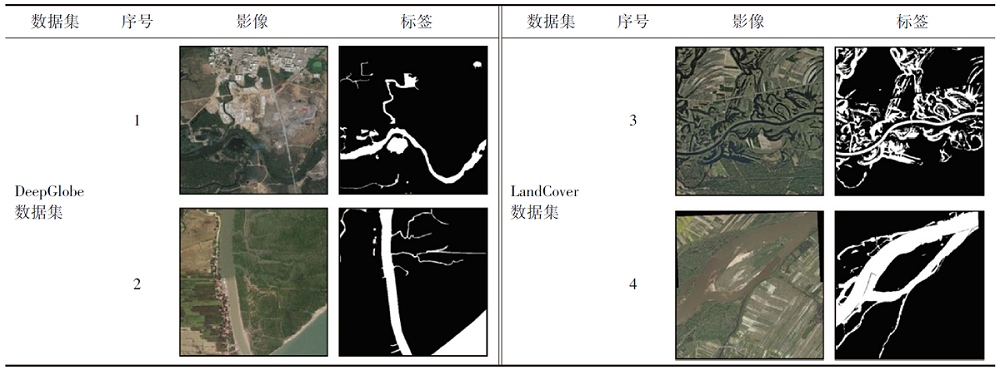 | 数据集 | 序号 | 影像 | 标签 | 数据集 | 序号 | 影像 | 标签 |
|---|---|---|---|---|---|---|---|
| DeepGlobe 数据集 | 1 | | | LandCover 数据集 | 3 | | |
| | 2 | | | | 4 | | |